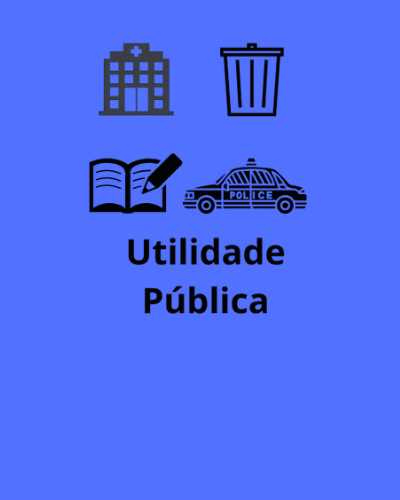 POLICE

Utilidade
Pública